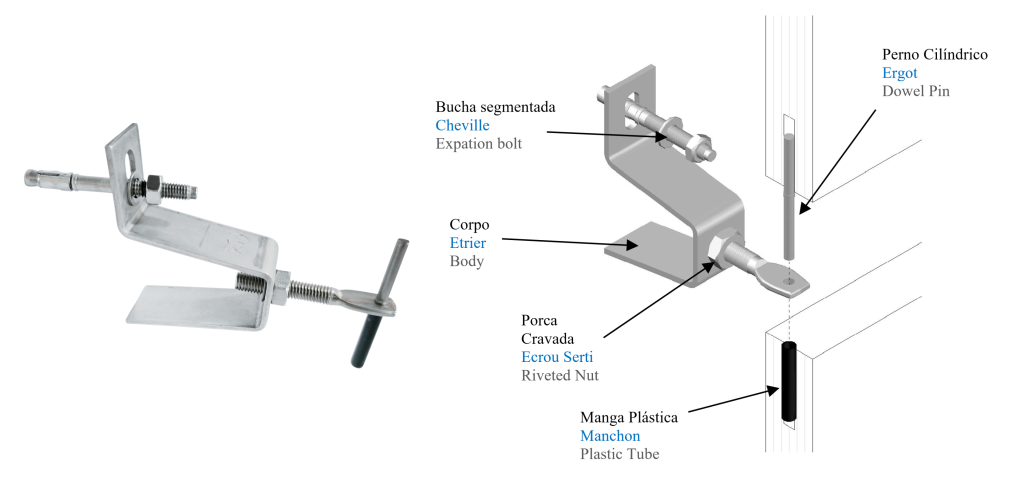 Bucha segmentada
Cheville
Expation bolt

Perno Cilíndrico
Ergot
Dowel Pin

Corpo
Etrier
Body

Porca
Cravada
Ecrou Serti
Riveted Nut

Manga Plástica
Manchon
Plastic Tube